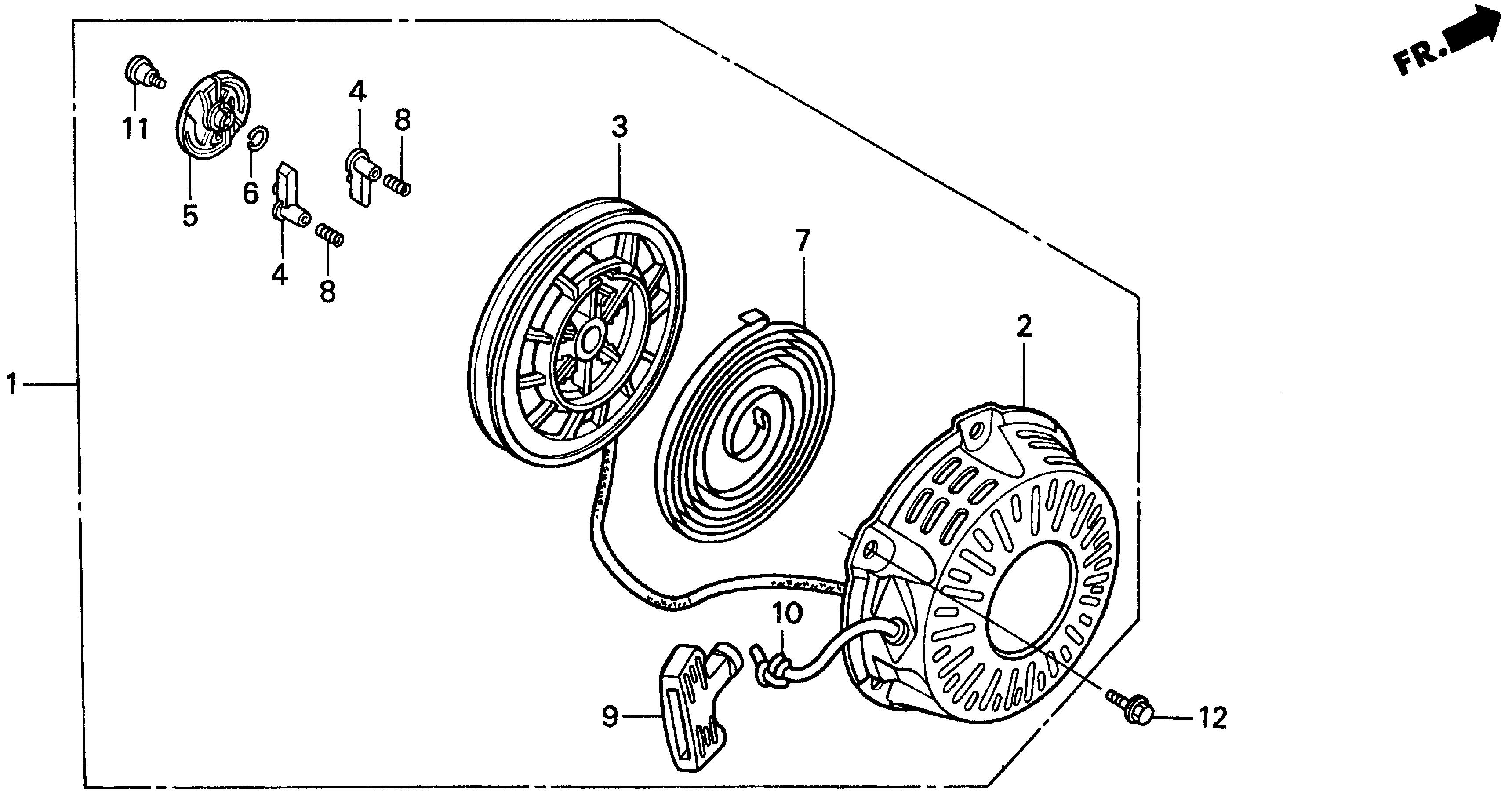 FR.

11
5
6
4
8
4
8
3
7
2
1
10
9
12