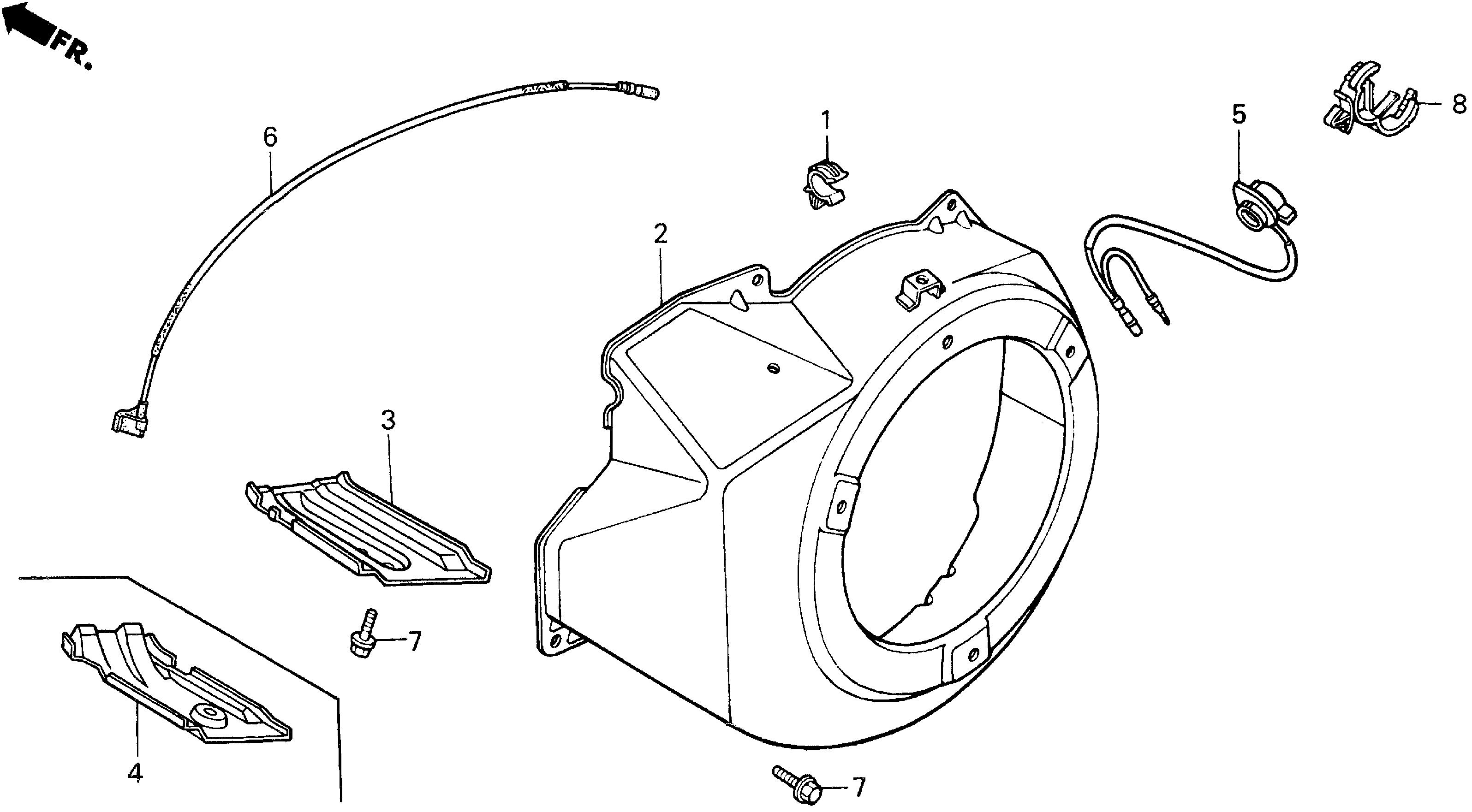 FR.

6

1

5

8

2

3

7

4

7