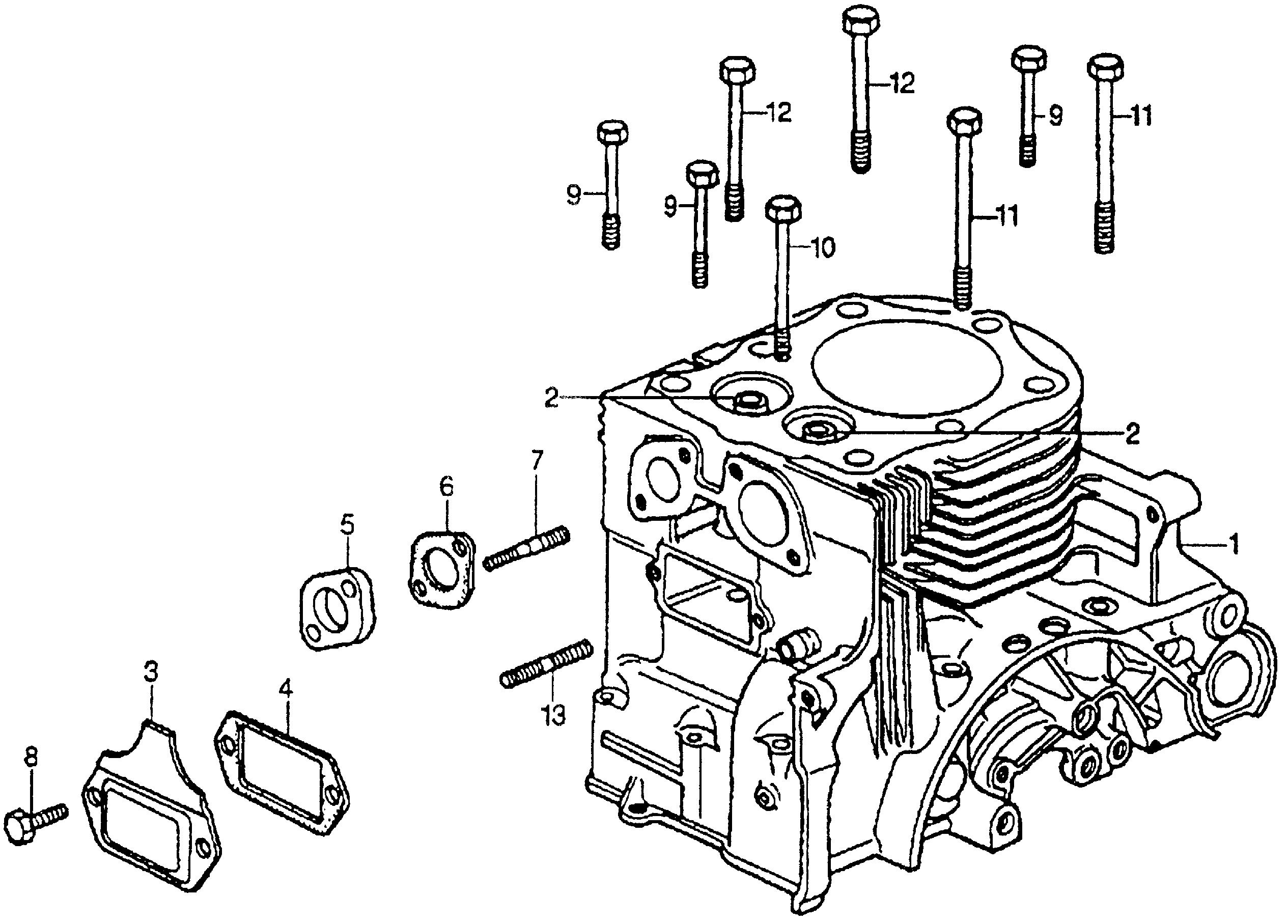 12
12
9
11
9
9
11
10
2
2
7
6
5
1
3
4
13
8